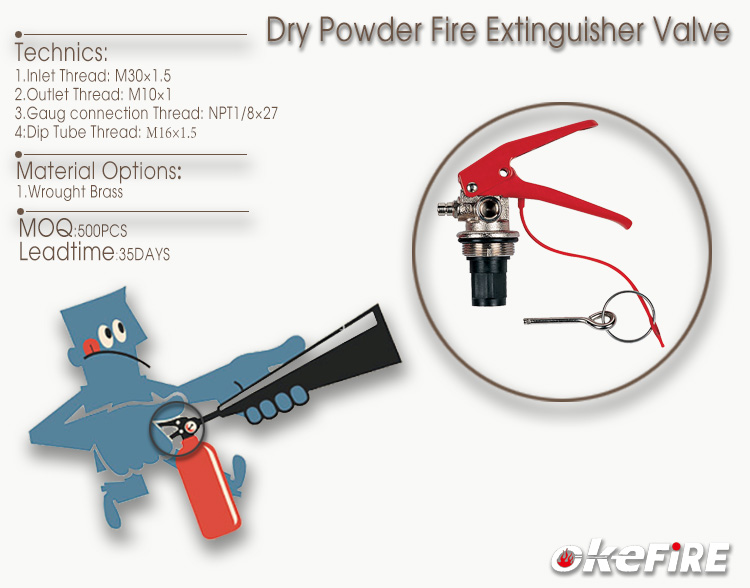 Dry Powder Fire Extinguisher Valve

Technics:
1.Inlet Thread: M30×1.5
2.Outlet Thread: M10×1
3.Gaug connection Thread: NPT1/8×27
4:Dip Tube Thread: M16×1.5

Material Options:
1.Wrought Brass

MOQ:500PCS
Leadtime:35DAYS

okeFIRE